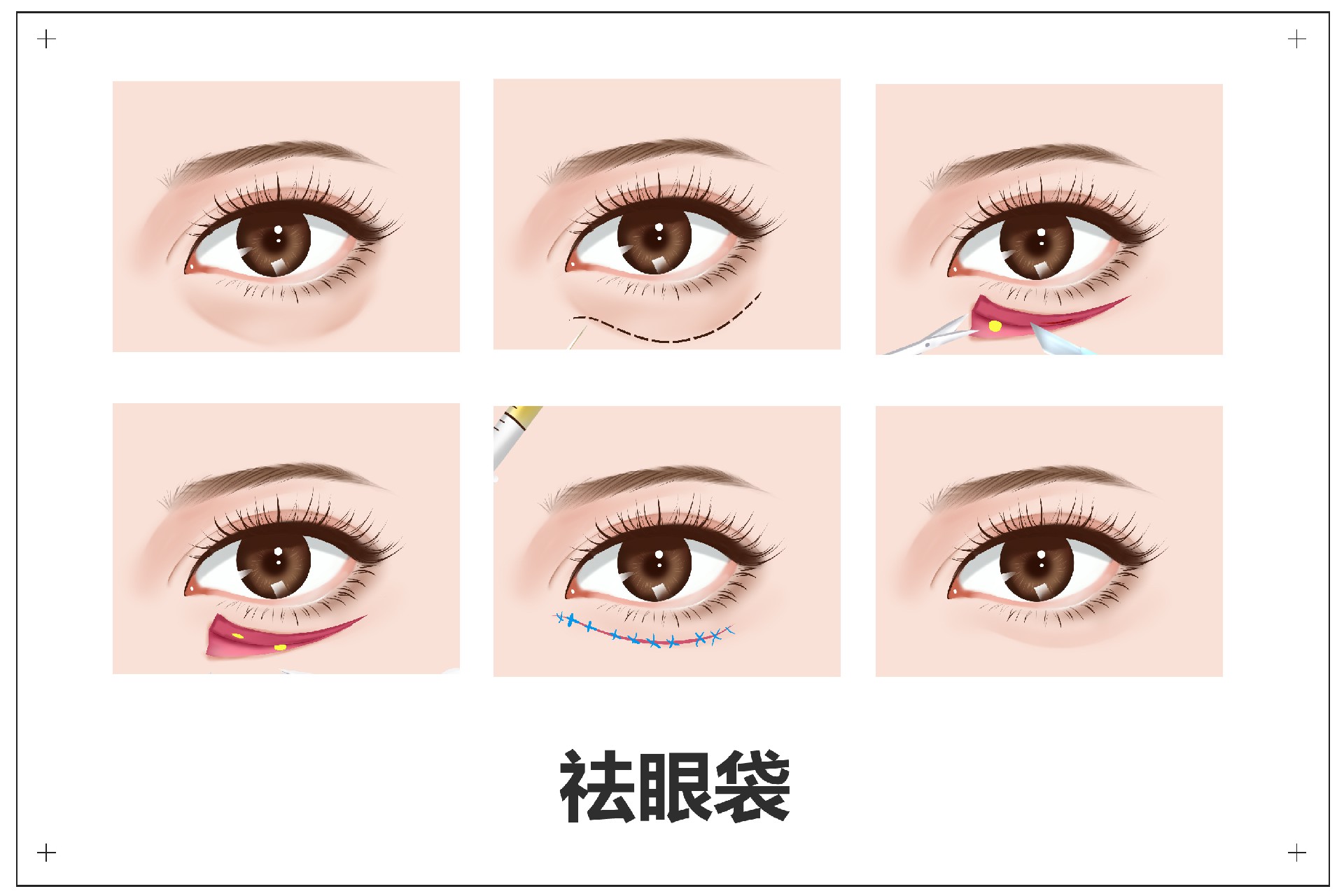 祛眼袋